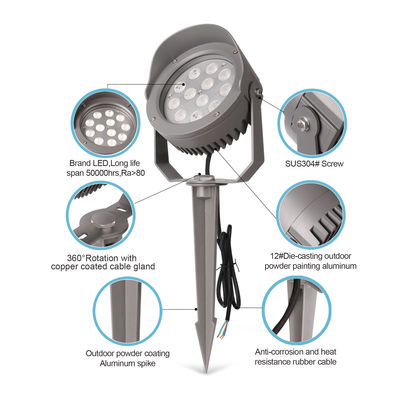 Brand LED,Long life span 50000hrs,Ra>80

SUS304# Screw

360°Rotation with copper coated cable gland

12#Die-casting outdoor powder painting aluminum

Outdoor powder coating Aluminum spike

Anti-corrosion and heat resistance rubber cable