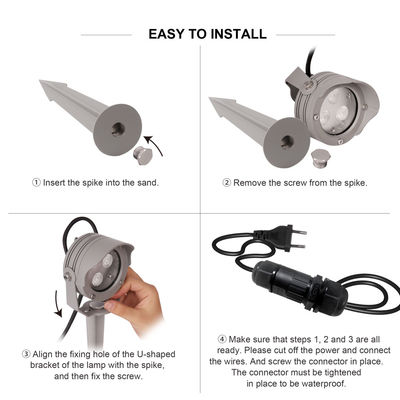 EASY TO INSTALL

① Insert the spike into the sand.

② Remove the screw from the spike.

③ Align the fixing hole of the U-shaped bracket of the lamp with the spike, and then fix the screw.

④ Make sure that steps 1, 2 and 3 are all ready. Please cut off the power and connect the wires. And screw the connector in place. The connector must be tightened in place to be waterproof.