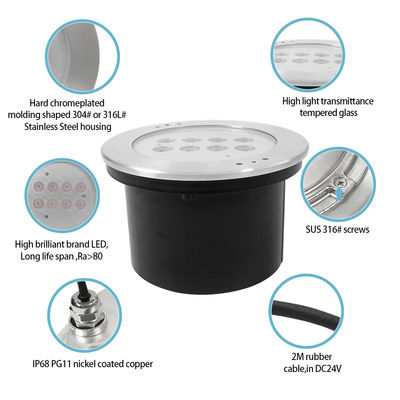 Hard chromeplated molding shaped 304# or 316L# Stainless Steel housing

High light transmittance tempered glass

High brilliant brand LED, Long life span ,Ra>80

SUS 316# screws

IP68 PG11 nickel coated copper

2M rubber cable,in DC24V