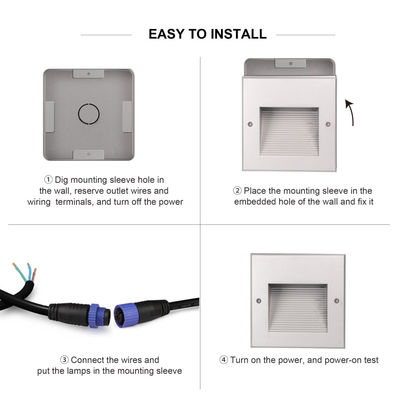 EASY TO INSTALL

① Dig mounting sleeve hole in the wall, reserve outlet wires and wiring terminals, and turn off the power

② Place the mounting sleeve in the embedded hole of the wall and fix it

③ Connect the wires and put the lamps in the mounting sleeve

④ Turn on the power, and power-on test