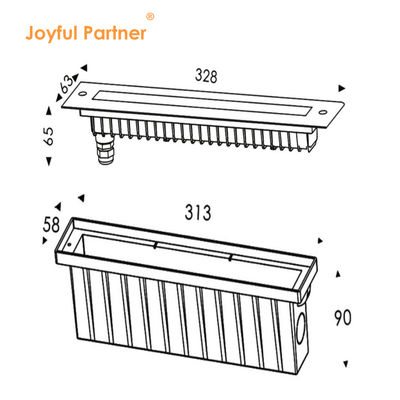 Joyful Partner®

63
328
65

58
313
90