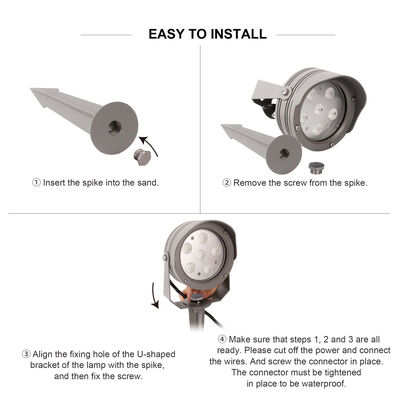 EASY TO INSTALL

① Insert the spike into the sand.

② Remove the screw from the spike.

③ Align the fixing hole of the U-shaped bracket of the lamp with the spike, and then fix the screw.

④ Make sure that steps 1, 2 and 3 are all ready. Please cut off the power and connect the wires. And screw the connector in place. The connector must be tightened in place to be waterproof.